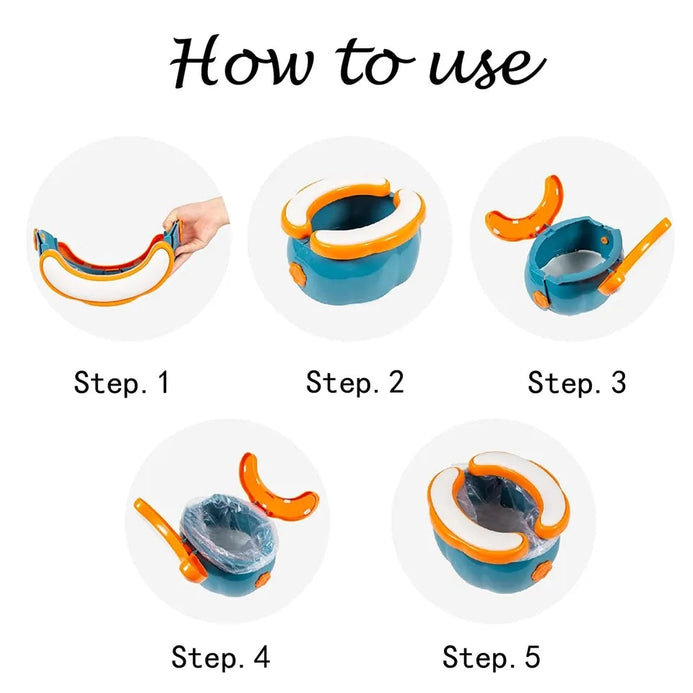 How to use

Step. 1

Step. 2

Step. 3

Step. 4

Step. 5